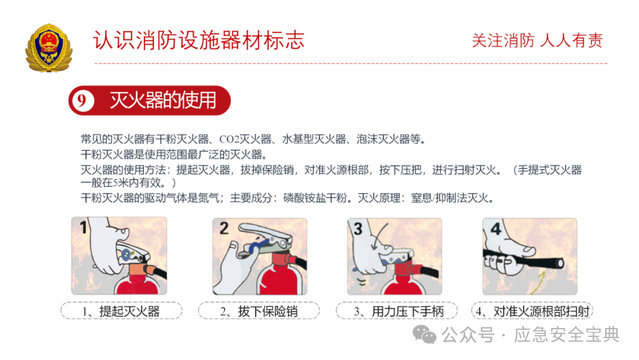 认识消防设施器材标志

关注消防 人人有责

9 灭火器的使用

常见的灭火器有干粉灭火器、CO2灭火器、水基型灭火器、泡沫灭火器等。

干粉灭火器是使用范围最广泛的灭火器。

灭火器的使用方法：提起灭火器，拔掉保险销，对准火源根部，按下压把，进行扫射灭火。（手提式灭火器一般在5米内有效。）

干粉灭火器的驱动气体是氮气；主要成分：磷酸铵盐干粉。灭火原理：窒息/抑制法灭火。

1

2

3

4

1、提起灭火器

2、拔下保险销

3、用力压下手柄

4、对准火源根部扫射

公众号 · 应急安全宝典